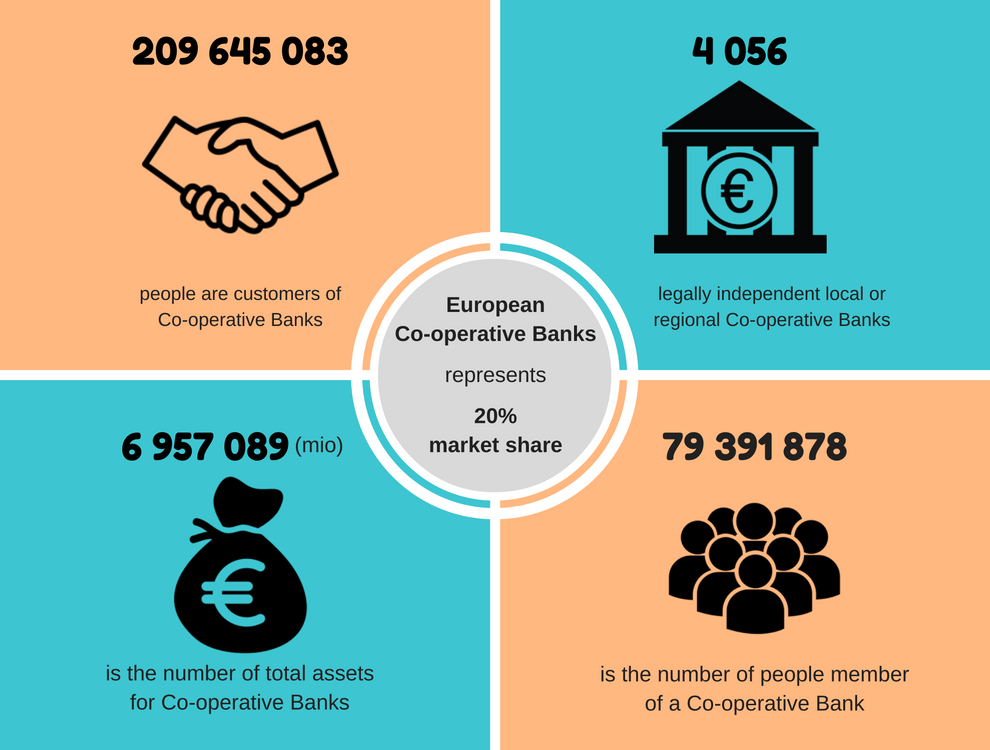 209 645 083

people are customers of Co-operative Banks

4 056

€

legally independent local or regional Co-operative Banks

European Co-operative Banks

represents

20% market share

6 957 089 (mio)

€

is the number of total assets for Co-operative Banks

79 391 878

is the number of people member of a Co-operative Bank