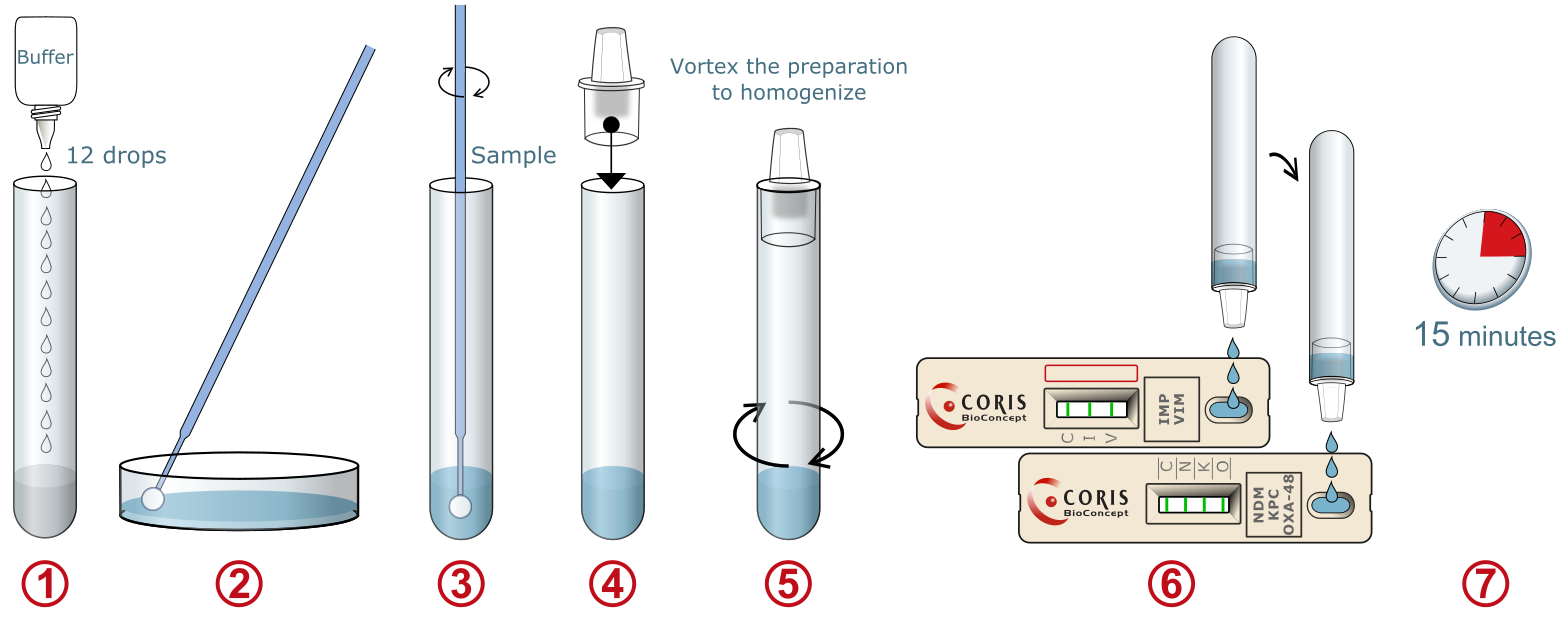 Buffer

12 drops

Sample

Vortex the preparation to homogenize

CORIS BioConcept

C I V

IMP VIM

C N K O

CORIS BioConcept

NDM KPC OXA-48

15 minutes

①
②
③
④
⑤
⑥
⑦